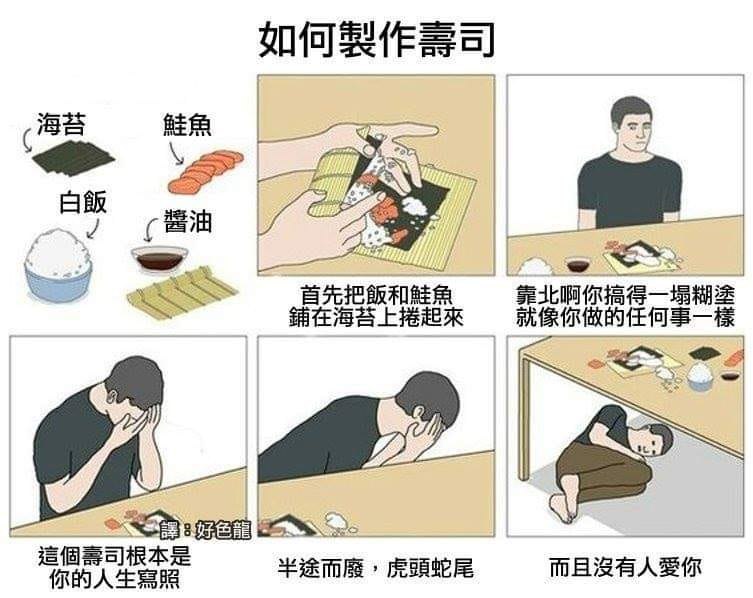 如何製作壽司

海苔

鮭魚

白飯

醬油

首先把飯和鮭魚
鋪在海苔上捲起來

靠北啊你搞得一塌糊塗
就像你做的任何事一樣

譯：好色龍

這個壽司根本是
你的人生寫照

半途而廢，虎頭蛇尾

而且沒有人愛你